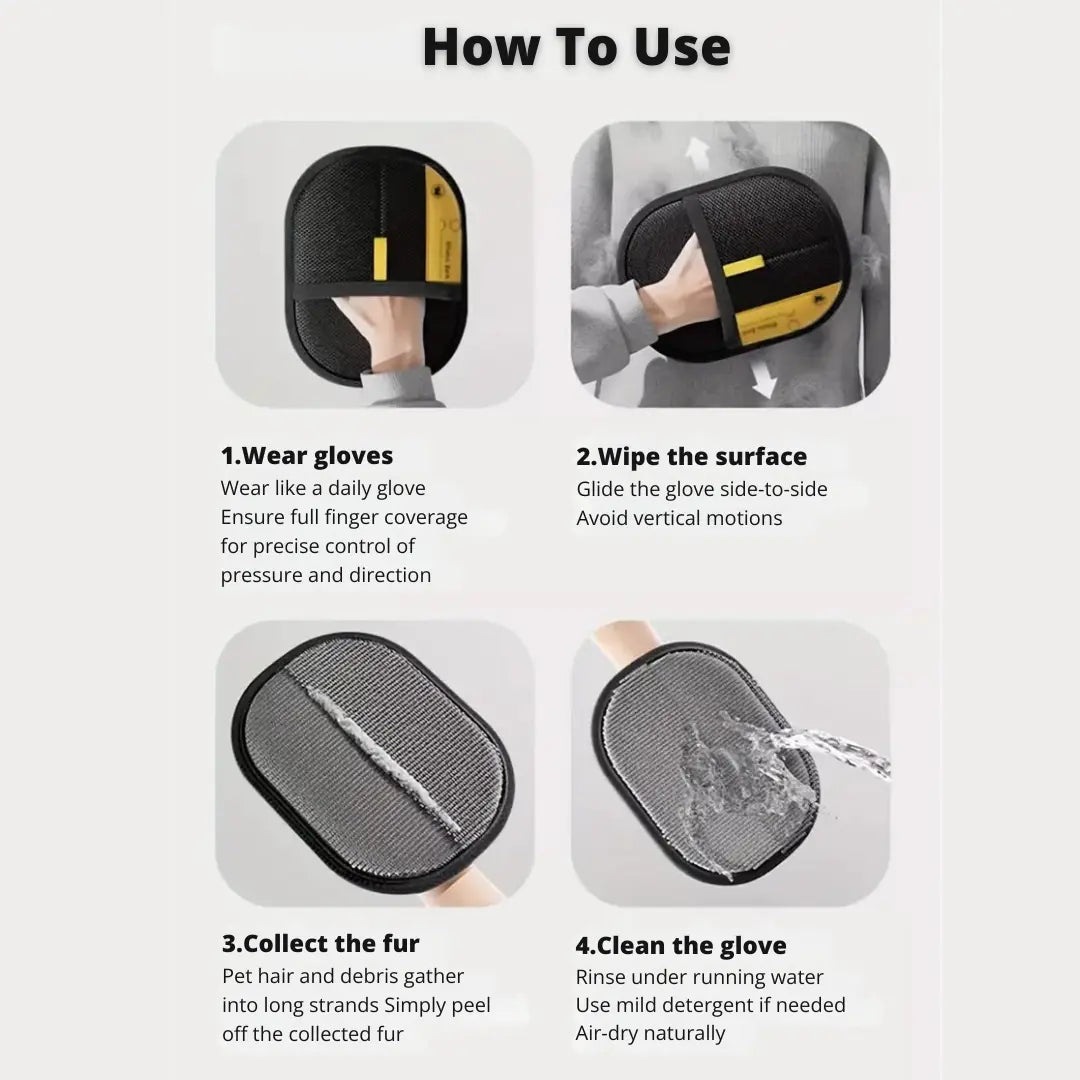 How To Use

1.Wear gloves
Wear like a daily glove
Ensure full finger coverage for precise control of pressure and direction

2.Wipe the surface
Glide the glove side-to-side
Avoid vertical motions

3.Collect the fur
Pet hair and debris gather into long strands Simply peel off the collected fur

4.Clean the glove
Rinse under running water
Use mild detergent if needed
Air-dry naturally