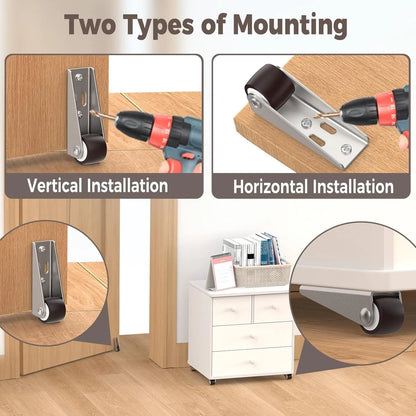 Two Types of Mounting

Vertical Installation

Horizontal Installation