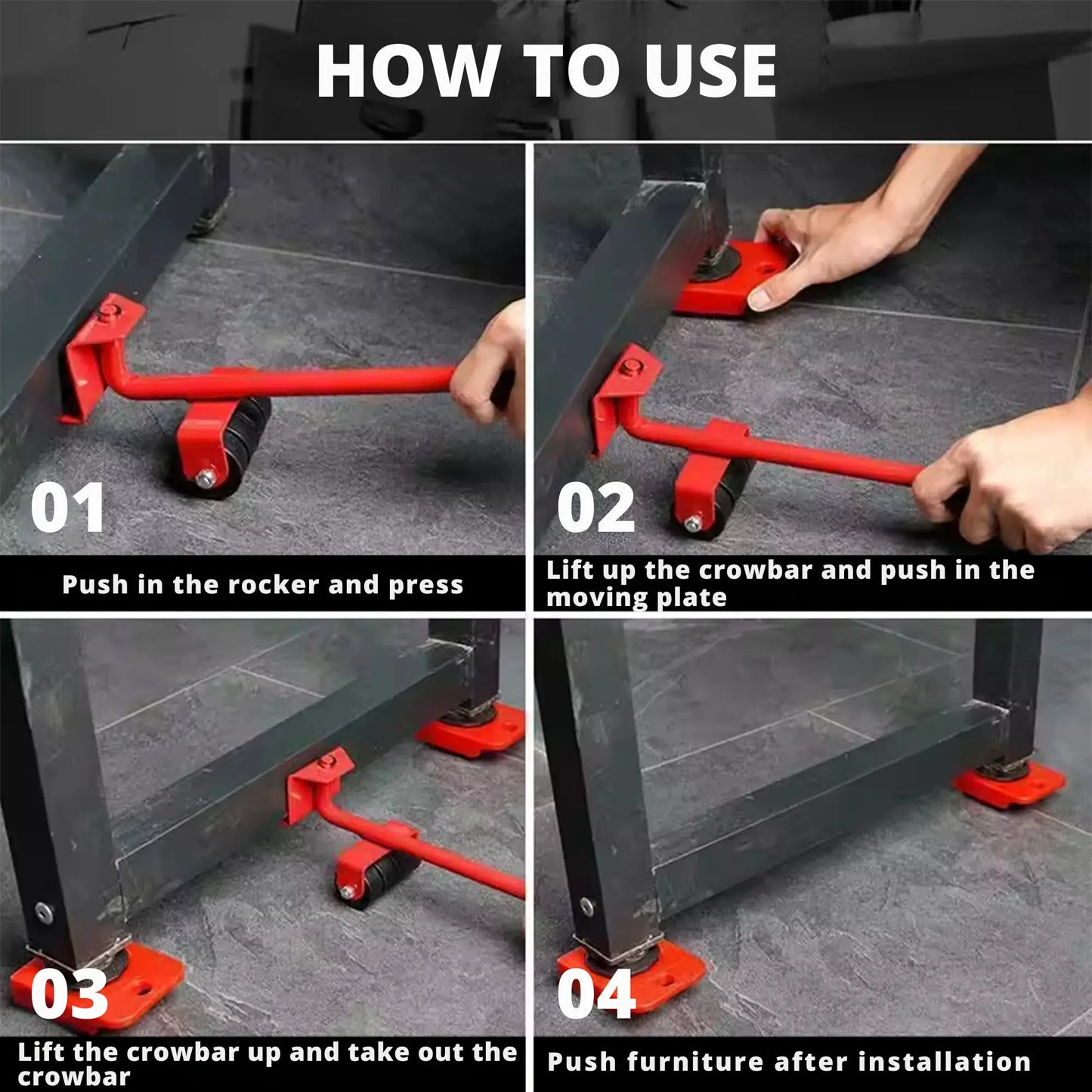 HOW TO USE

01

Push in the rocker and press

02

Lift up the crowbar and push in the moving plate

03

Lift the crowbar up and take out the crowbar

04

Push furniture after installation