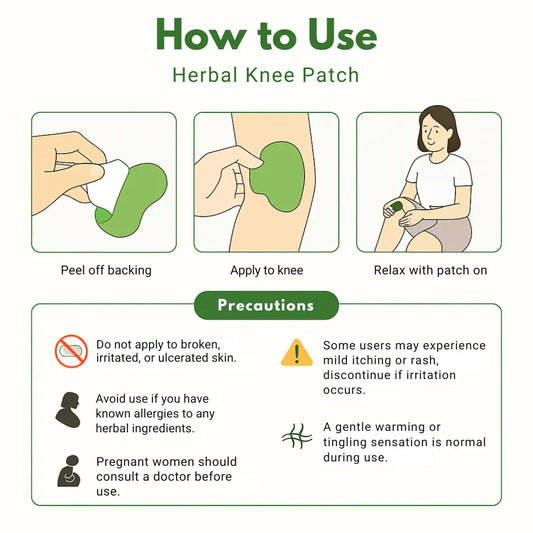 How to Use

Herbal Knee Patch

Peel off backing

Apply to knee

Relax with patch on

Precautions

Do not apply to broken, irritated, or ulcerated skin.

Avoid use if you have known allergies to any herbal ingredients.

Pregnant women should consult a doctor before use.

Some users may experience mild itching or rash, discontinue if irritation occurs.

A gentle warming or tingling sensation is normal during use.