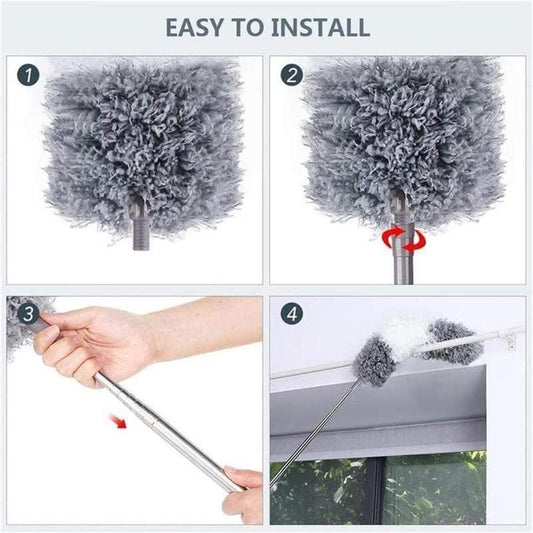 EASY TO INSTALL

1

2

3

4