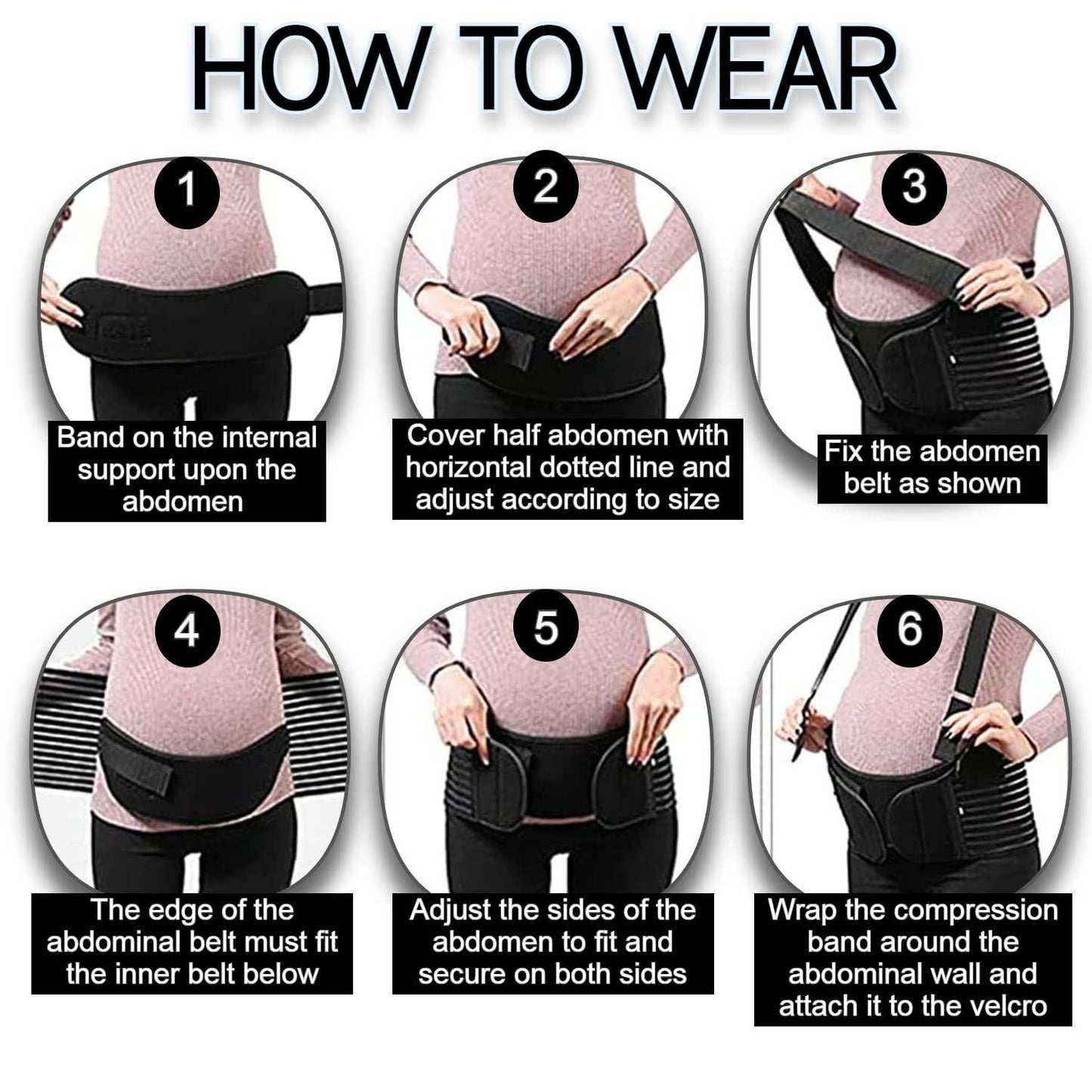 HOW TO WEAR

1

Band on the internal support upon the abdomen

2

Cover half abdomen with horizontal dotted line and adjust according to size

3

Fix the abdomen belt as shown

4

The edge of the abdominal belt must fit the inner belt below

5

Adjust the sides of the abdomen to fit and secure on both sides

6

Wrap the compression band around the abdominal wall and attach it to the velcro